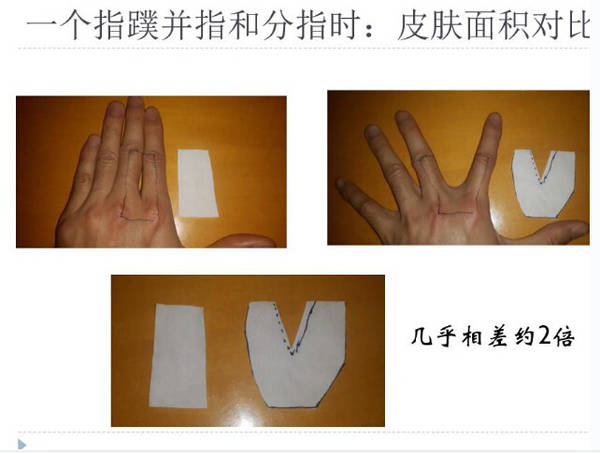 一个指蹼并指和分指时：皮肤面积对比

几乎相差约2倍