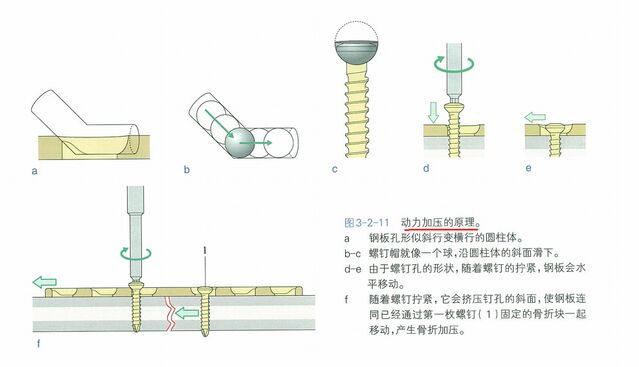 a

b

c

d

e

1

f

图3-2-11 动力加压的原理。
a 钢板孔形似斜行变横行的圆柱体。
b-c 螺钉帽就像一个球，沿圆柱体的斜面滑下。
d-e 由于螺钉孔的形状，随着螺钉的拧紧，钢板会水平移动。
f 随着螺钉拧紧，它会挤压钉孔的斜面，使钢板连同已经通过第一枚螺钉（1）固定的骨折块一起移动，产生骨折加压。